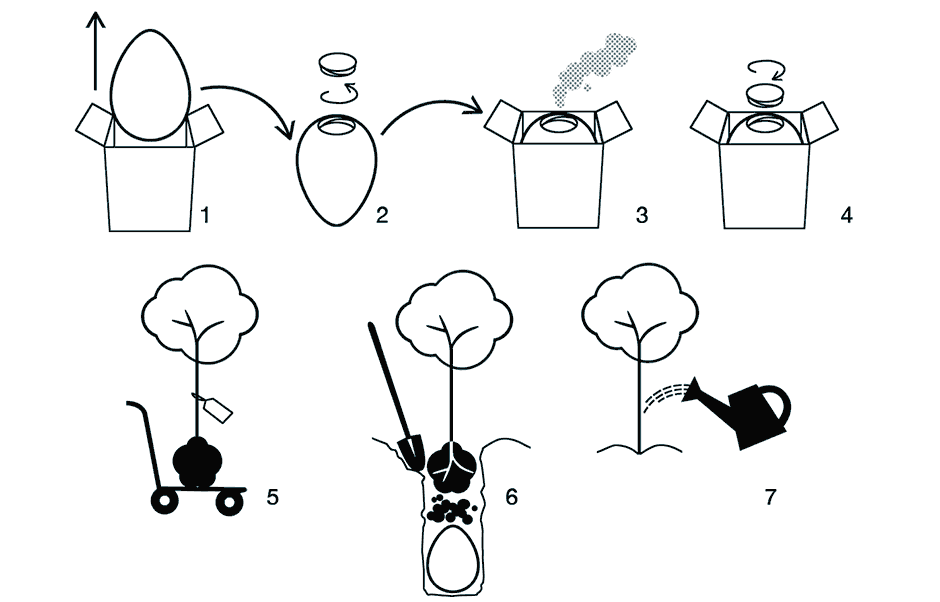 1 2 3 4

5 6 7